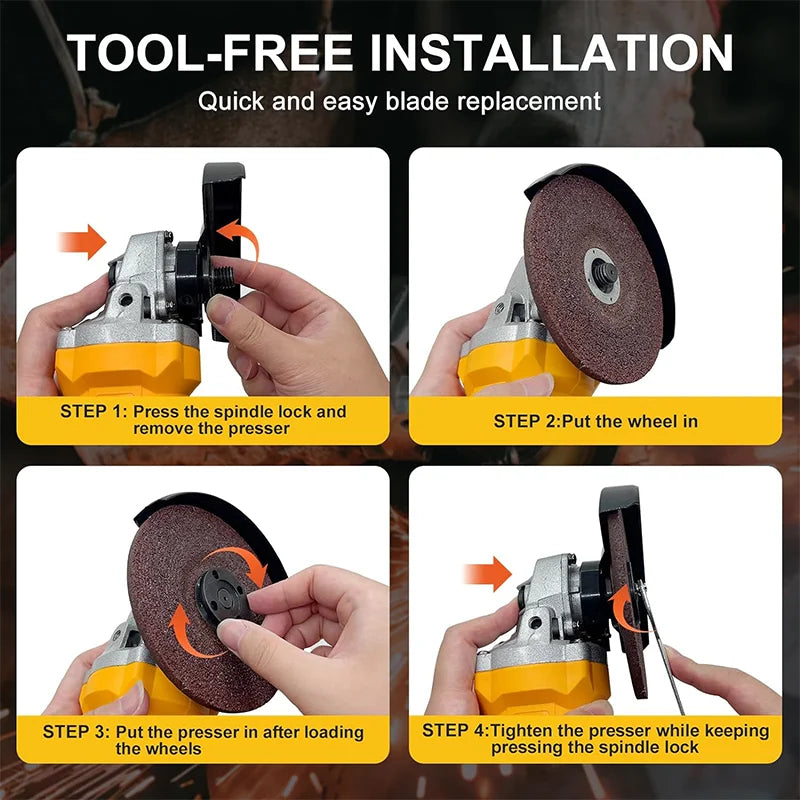 TOOL-FREE INSTALLATION

Quick and easy blade replacement

STEP 1: Press the spindle lock and remove the presser

STEP 2:Put the wheel in

STEP 3: Put the presser in after loading the wheels

STEP 4:Tighten the presser while keeping pressing the spindle lock